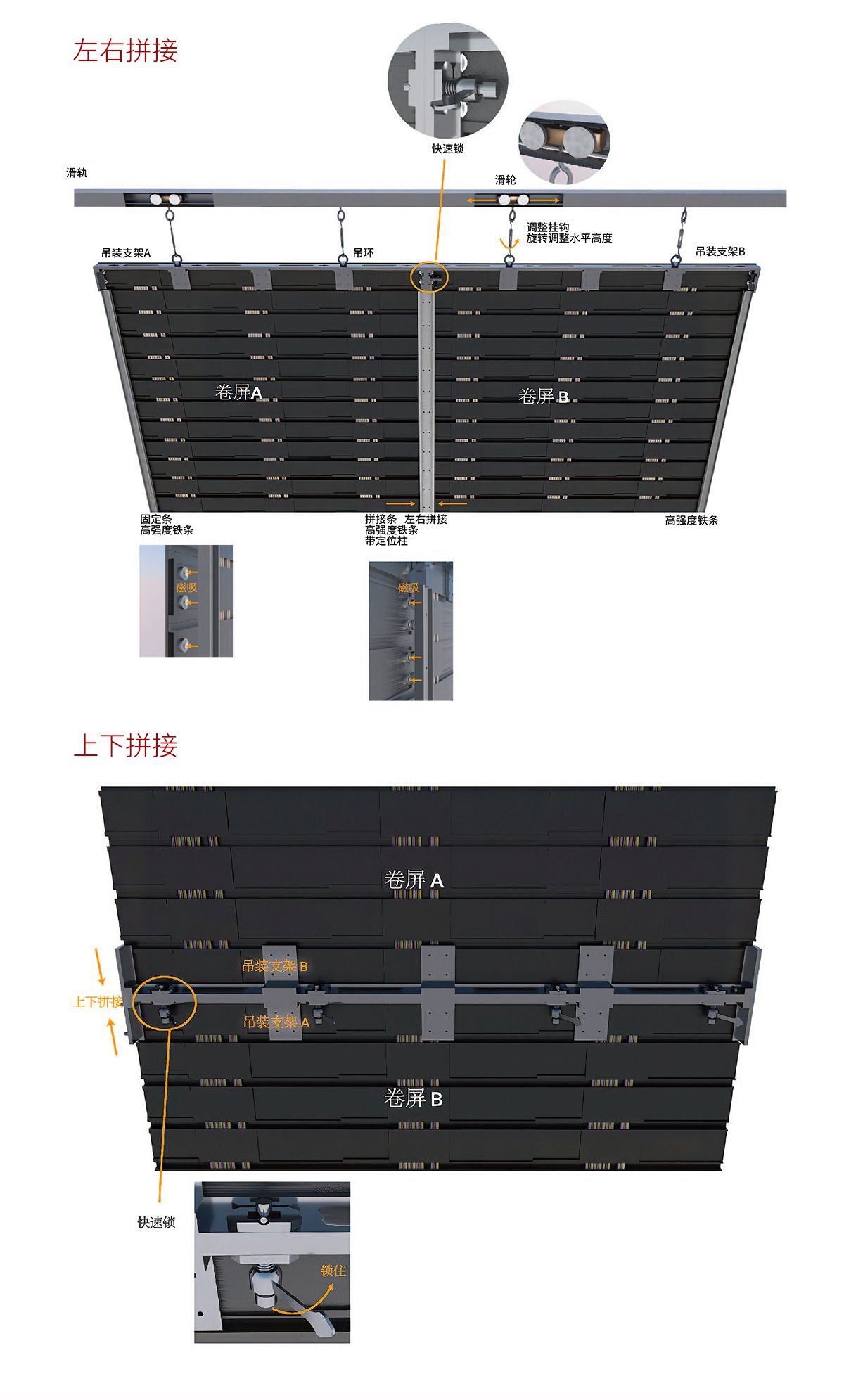 左右拼接

快速锁

滑轨

滑轮

调整挂钩
旋转调整水平高度

吊装支架A

吊环

吊装支架B

卷屏A

卷屏 B

固定条
高强度铁条

拼接条 左右拼接
高强度铁条
带定位柱

高强度铁条

磁吸

磁吸

上下拼接

卷屏 A

吊装支架 B

上下拼接

吊装支架 A

卷屏 B

快速锁

锁住